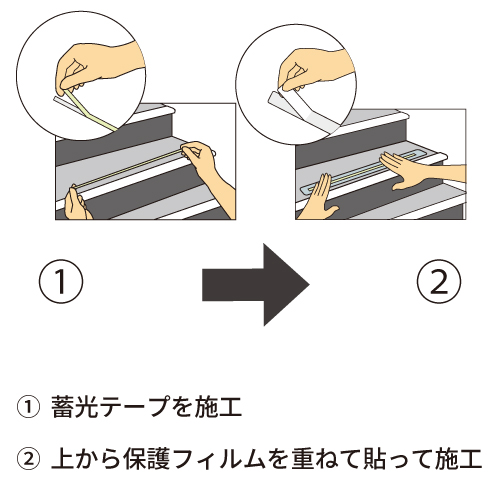 ①

②

① 蓄光テープを施工

② 上から保護フィルムを重ねて貼って施工